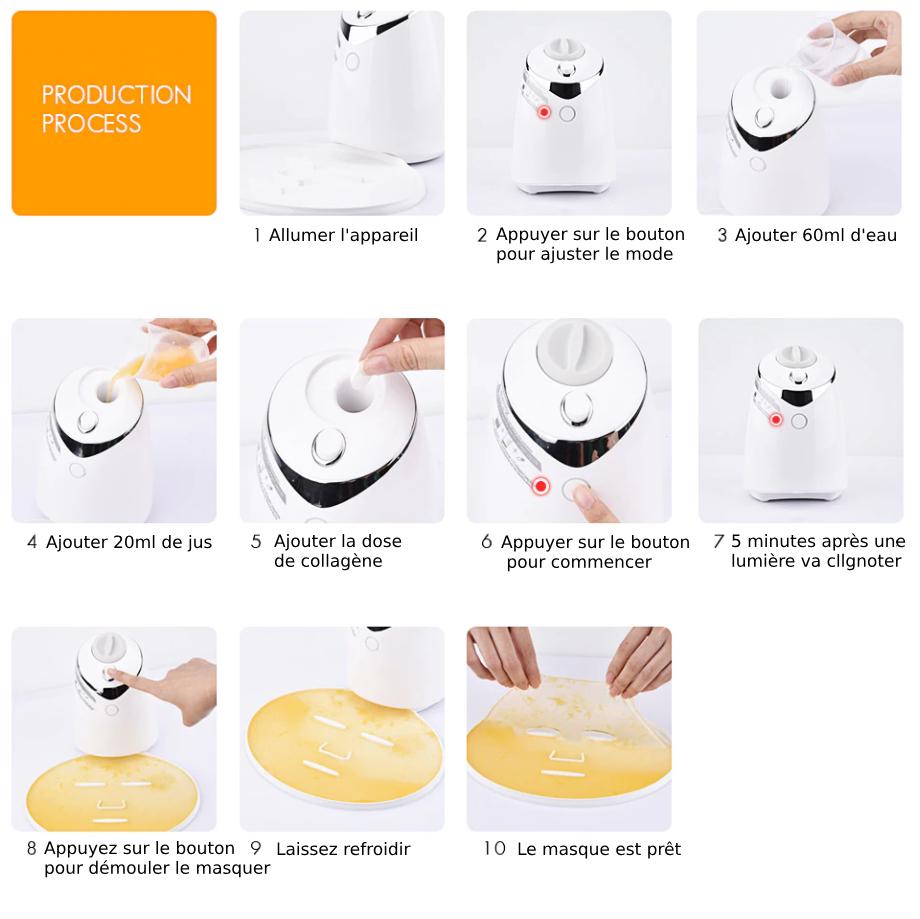 PRODUCTION PROCESS

1 Allumer l'appareil

2 Appuyer sur le bouton pour ajuster le mode

3 Ajouter 60ml d'eau

4 Ajouter 20ml de jus

5 Ajouter la dose de collagène

6 Appuyer sur le bouton pour commencer

7 5 minutes après une lumière va cllgnoter

8 Appuyez sur le bouton pour démouler le masquer

9 Laissez refroidir

10 Le masque est prêt